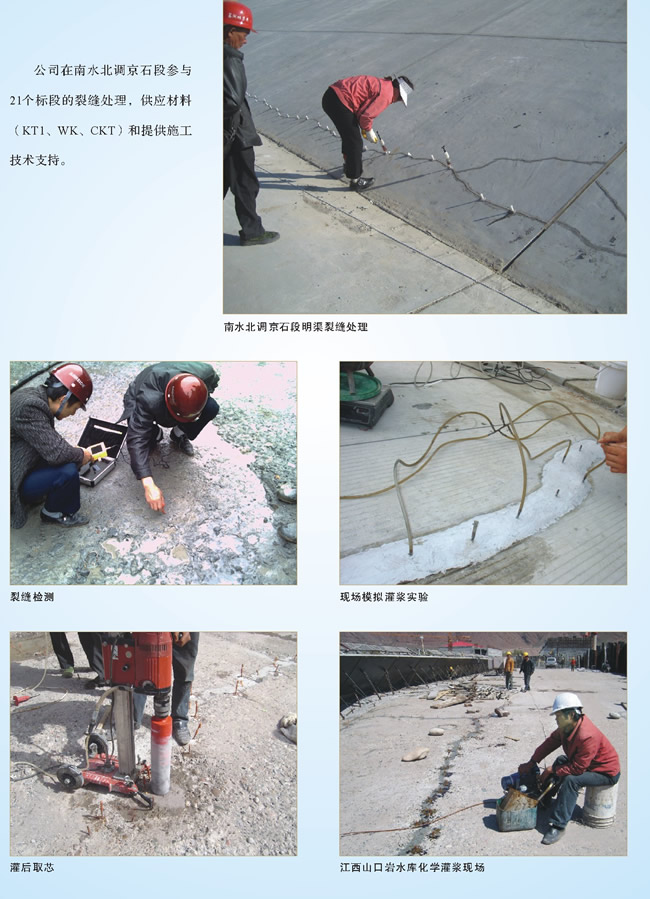 公司在南水北调京石段参与21个标段的裂缝处理，供应材料（KT1、WK、CKT）和提供施工技术支持。

南水北调京石段明渠裂缝处理

裂缝检测

现场模拟灌浆实验

灌后取芯

江西山口岩水库化学灌浆现场